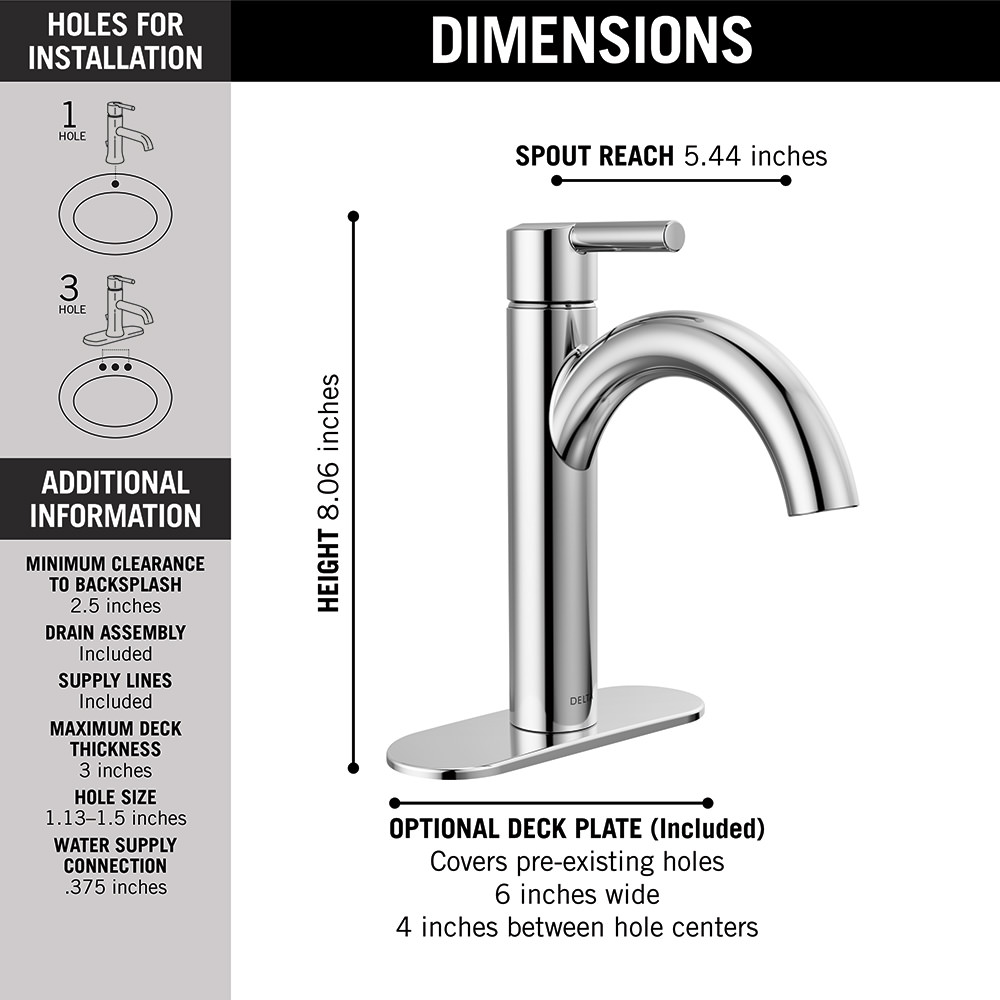 HOLES FOR INSTALLATION

1 HOLE

3 HOLE

ADDITIONAL INFORMATION

MINIMUM CLEARANCE TO BACKSPLASH
2.5 inches

DRAIN ASSEMBLY
Included

SUPPLY LINES
Included

MAXIMUM DECK THICKNESS
3 inches

HOLE SIZE
1.13–1.5 inches

WATER SUPPLY CONNECTION
.375 inches

DIMENSIONS

SPOUT REACH 5.44 inches

HEIGHT 8.06 inches

DELTA

OPTIONAL DECK PLATE (Included)
Covers pre-existing holes
6 inches wide
4 inches between hole centers