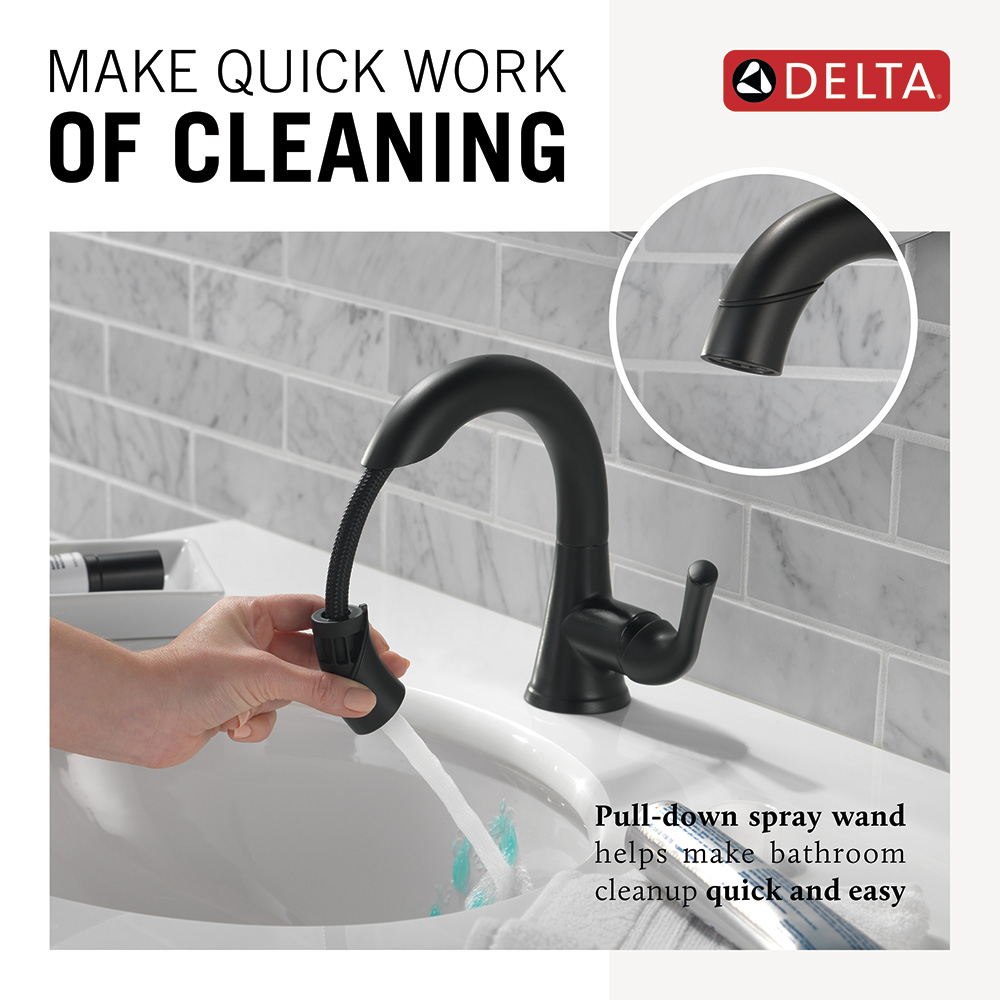 MAKE QUICK WORK
OF CLEANING

DELTA

Pull-down spray wand helps make bathroom cleanup quick and easy