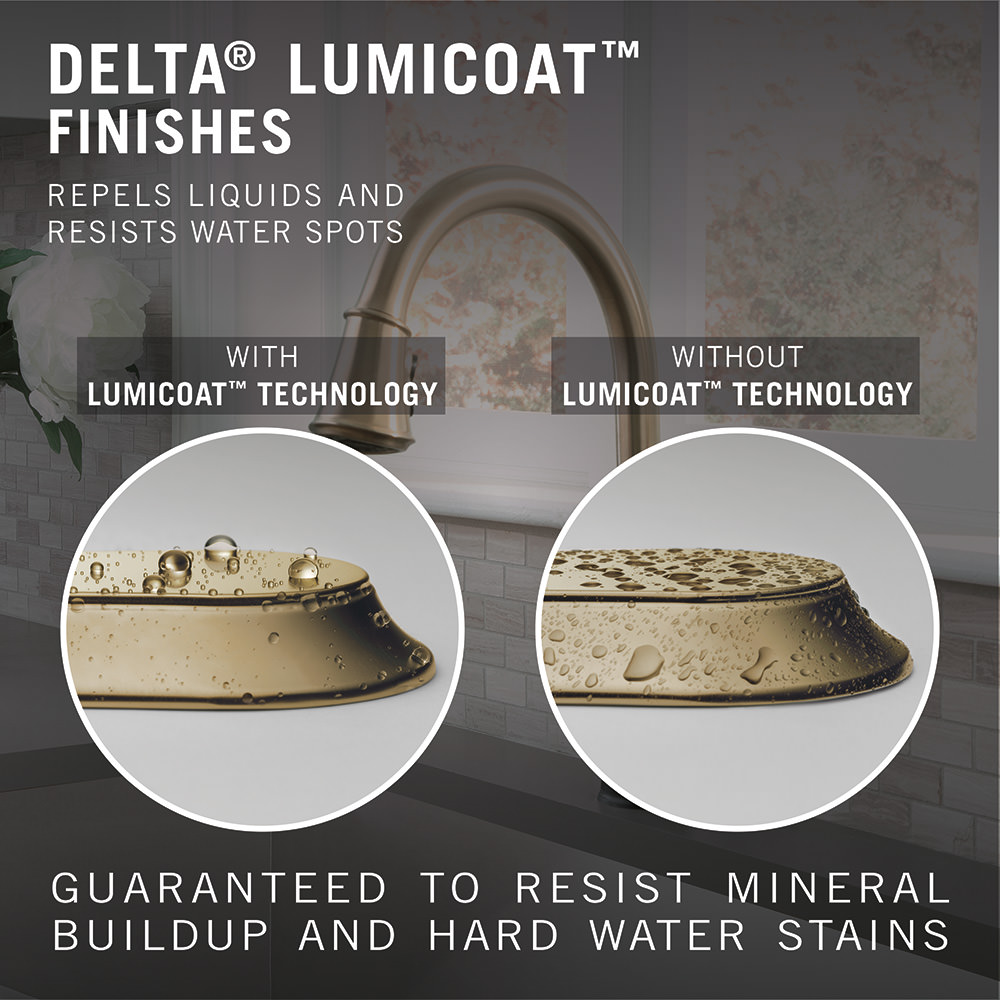 DELTA® LUMICOAT™ FINISHES

REPELS LIQUIDS AND RESISTS WATER SPOTS

WITH LUMICOAT™ TECHNOLOGY

WITHOUT LUMICOAT™ TECHNOLOGY

GUARANTEED TO RESIST MINERAL BUILDUP AND HARD WATER STAINS