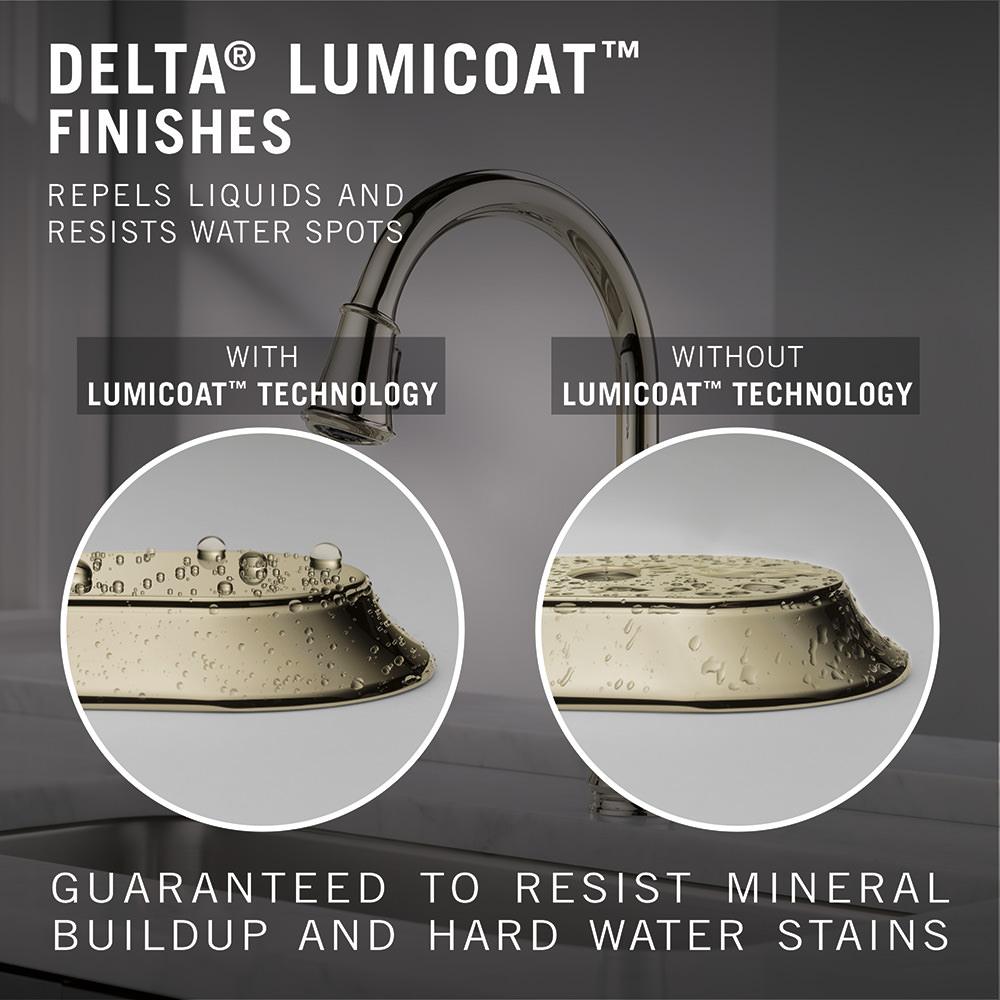 DELTA® LUMICOAT™ FINISHES

REPELS LIQUIDS AND RESISTS WATER SPOTS

WITH
LUMICOAT™ TECHNOLOGY

WITHOUT
LUMICOAT™ TECHNOLOGY

GUARANTEED TO RESIST MINERAL BUILDUP AND HARD WATER STAINS